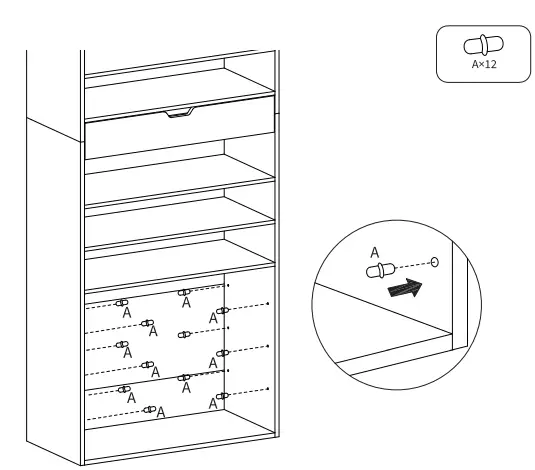 A×12

A

A A A A A A A A A A A A