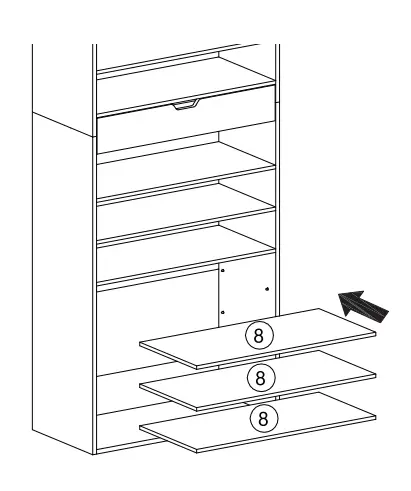 8
8
8