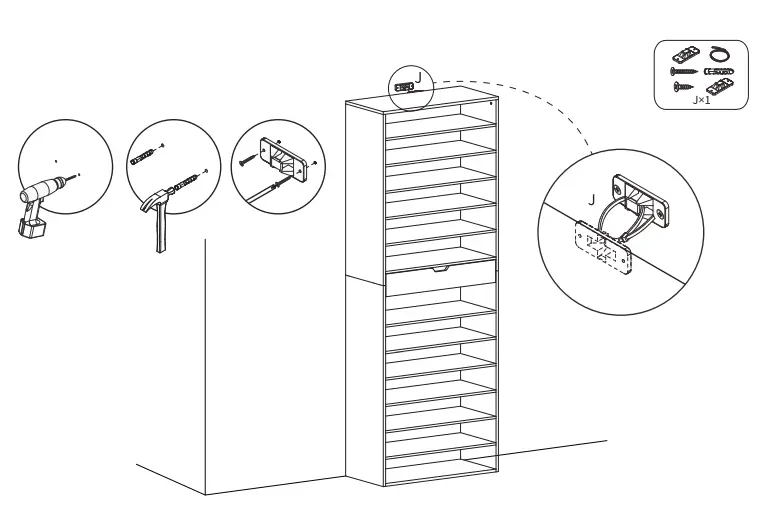 J
J×1
J