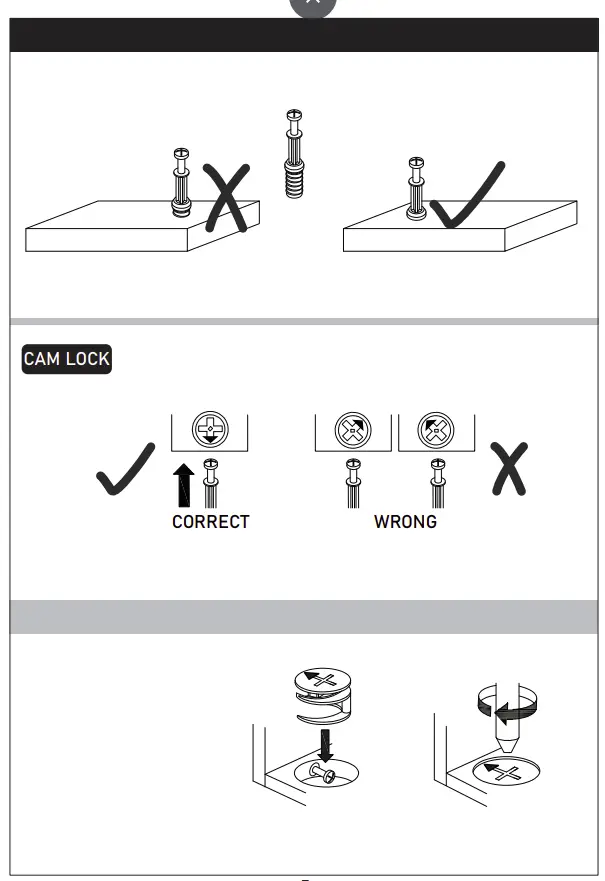 CAM LOCK

CORRECT

WRONG