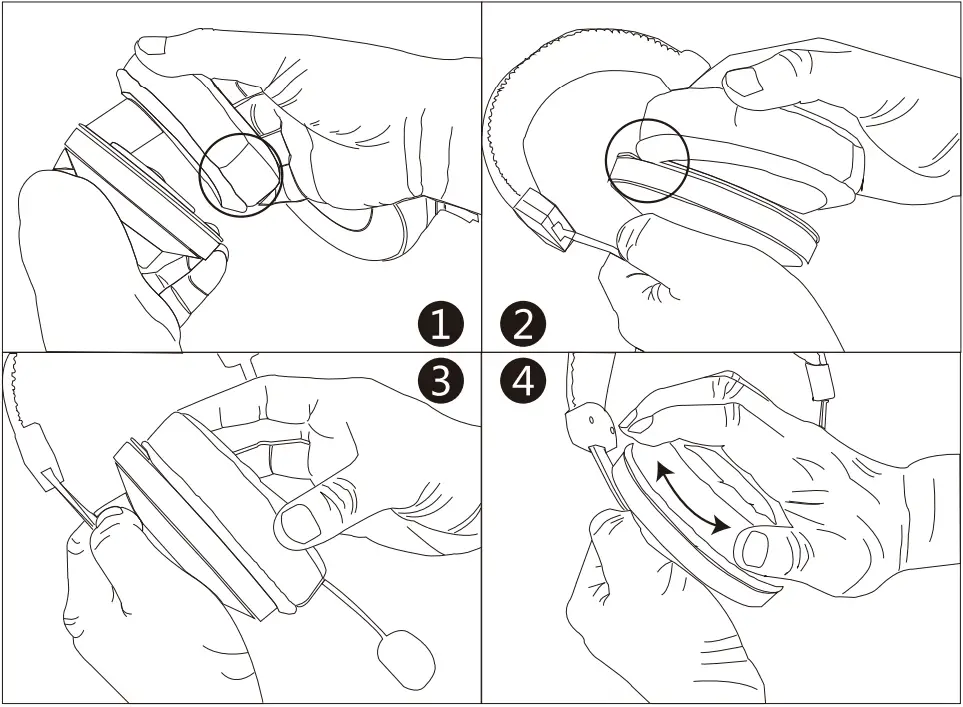 1
2
3
4