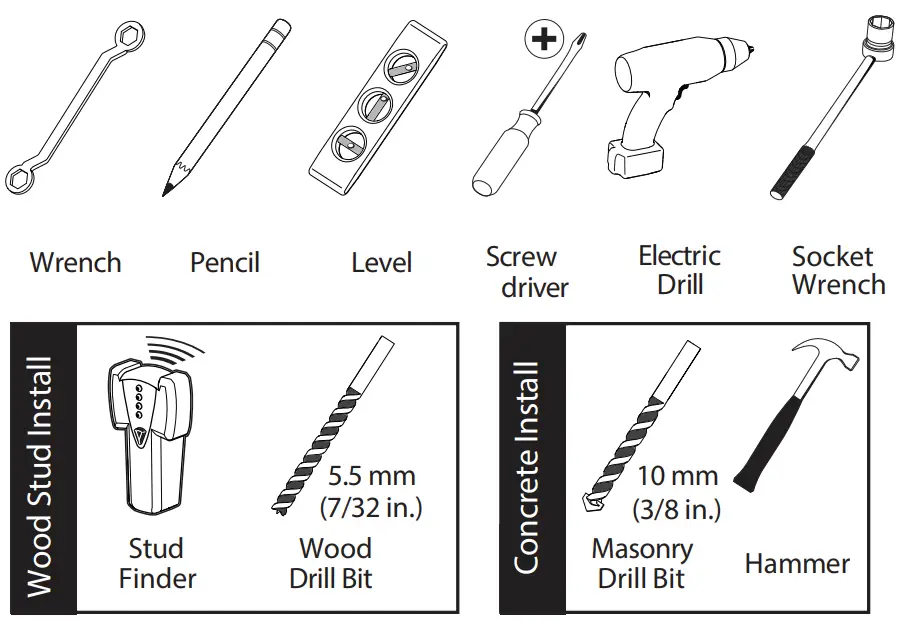 Wrench

Pencil

Level

Screw driver

Electric Drill

Socket Wrench

Wood Stud Install

Stud Finder

5.5 mm (7/32 in.)

Wood Drill Bit

Concrete Install

10 mm (3/8 in.)

Masonry Drill Bit

Hammer