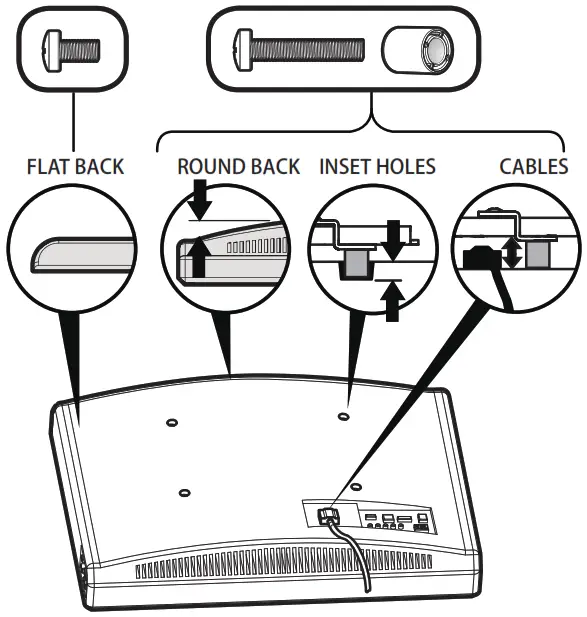 FLAT BACK ROUND BACK INSET HOLES CABLES