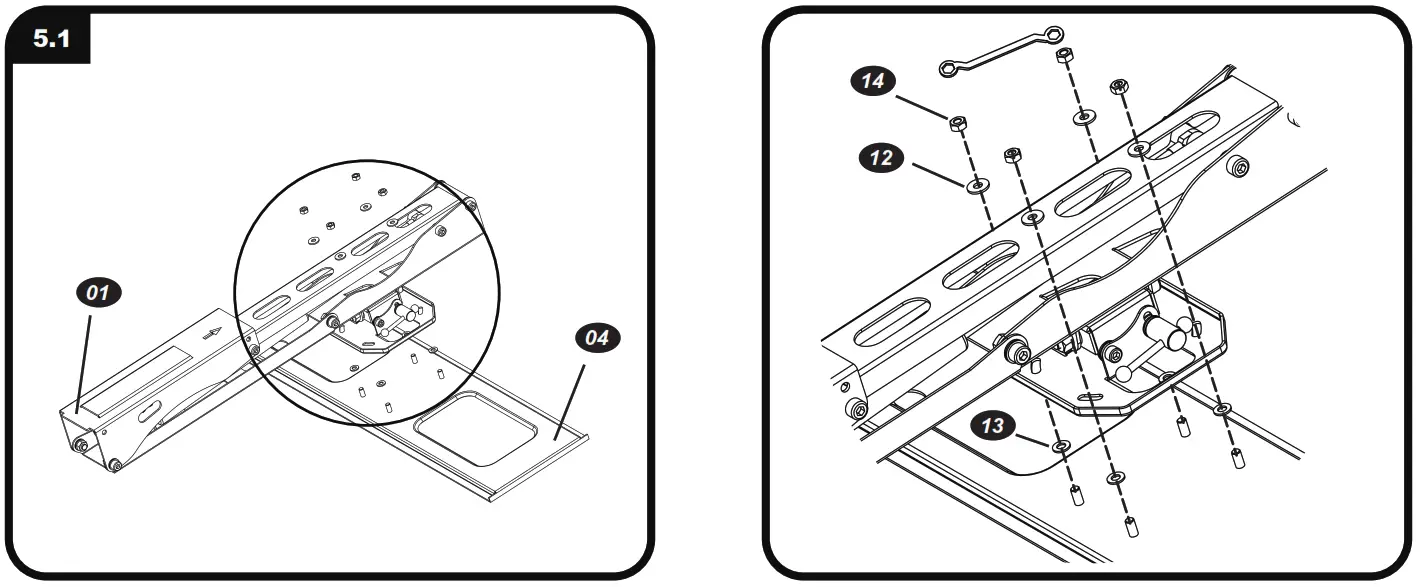 5.1

01

04

14

12

13