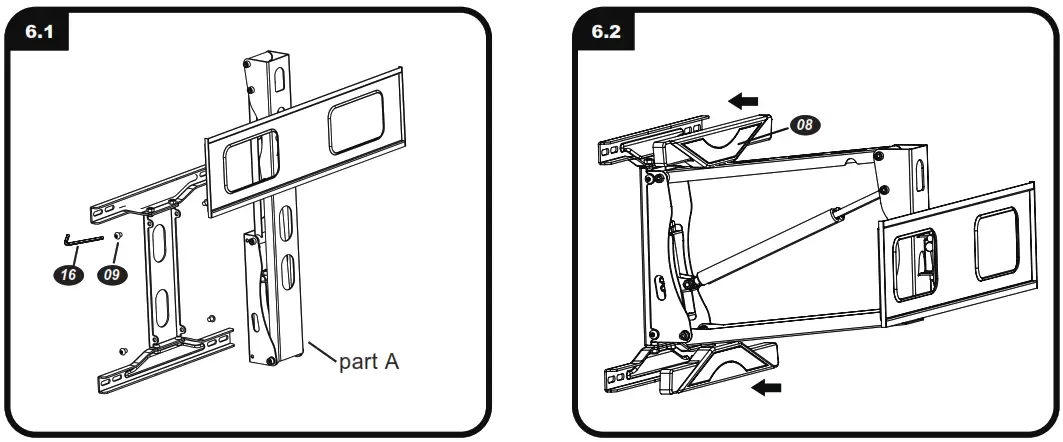 6.1

16

09

part A

6.2

08