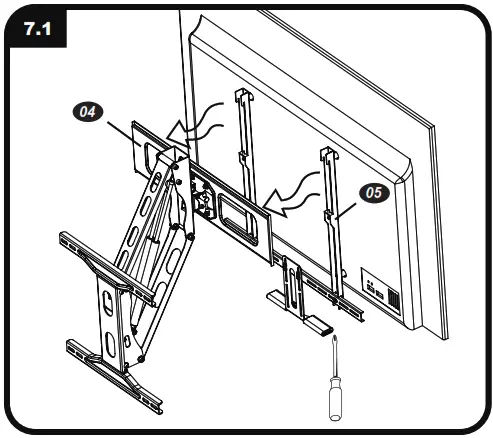 7.1

04

05