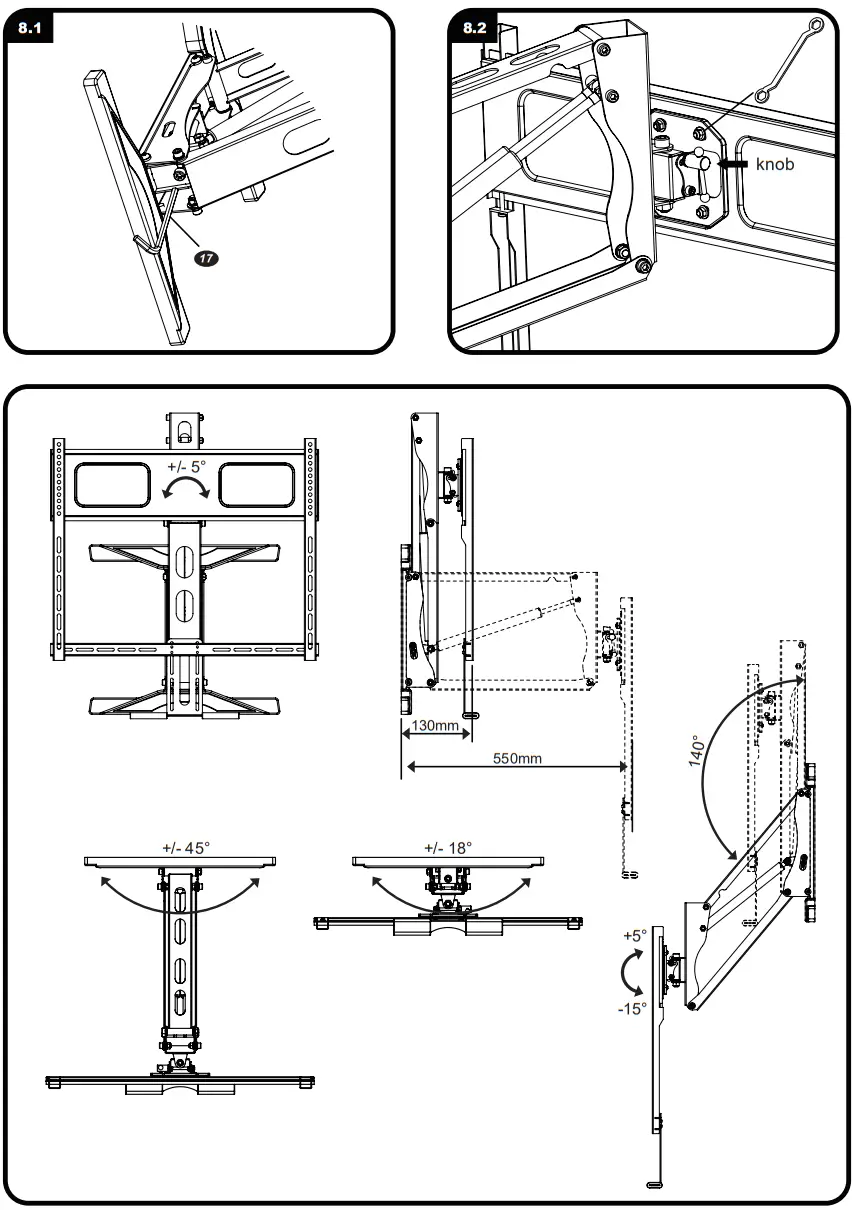 8.1

17

8.2

knob

+/- 5°

130mm

550mm

140°

+/- 45°

+/- 18°

+5°

-15°