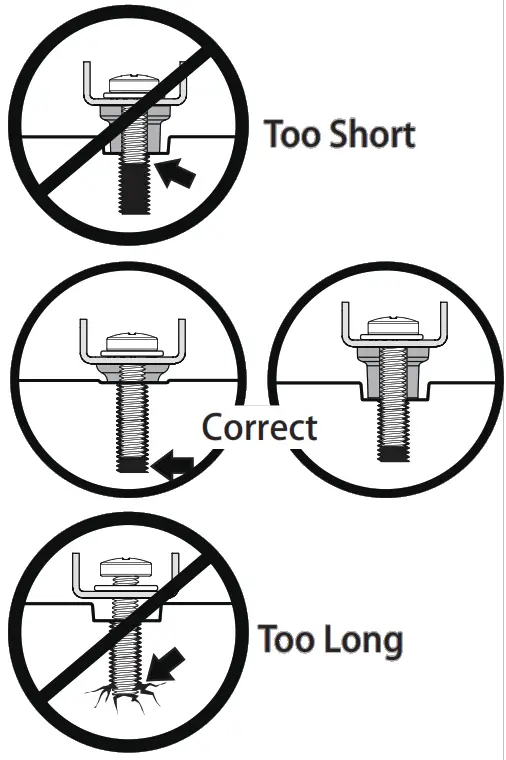 Too Short

Correct

Too Long