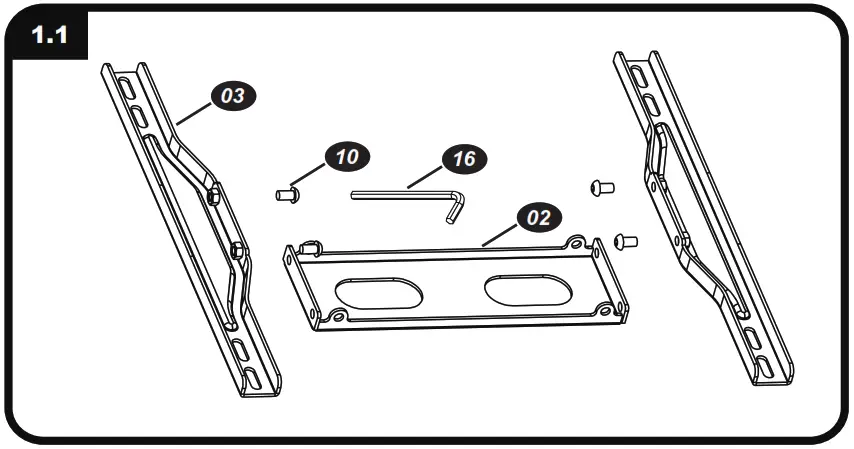 1.1

03

10

16

02