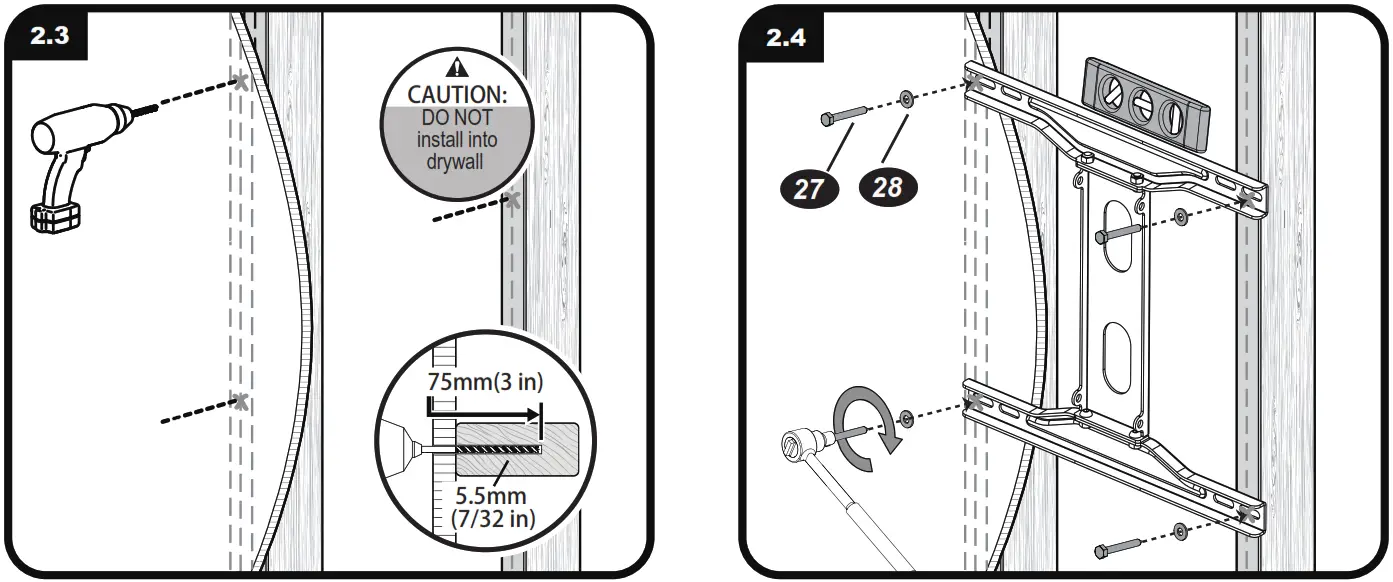 2.3

CAUTION:
DO NOT
install into
drywall

75mm(3 in)

5.5mm
(7/32 in)

2.4

27

28