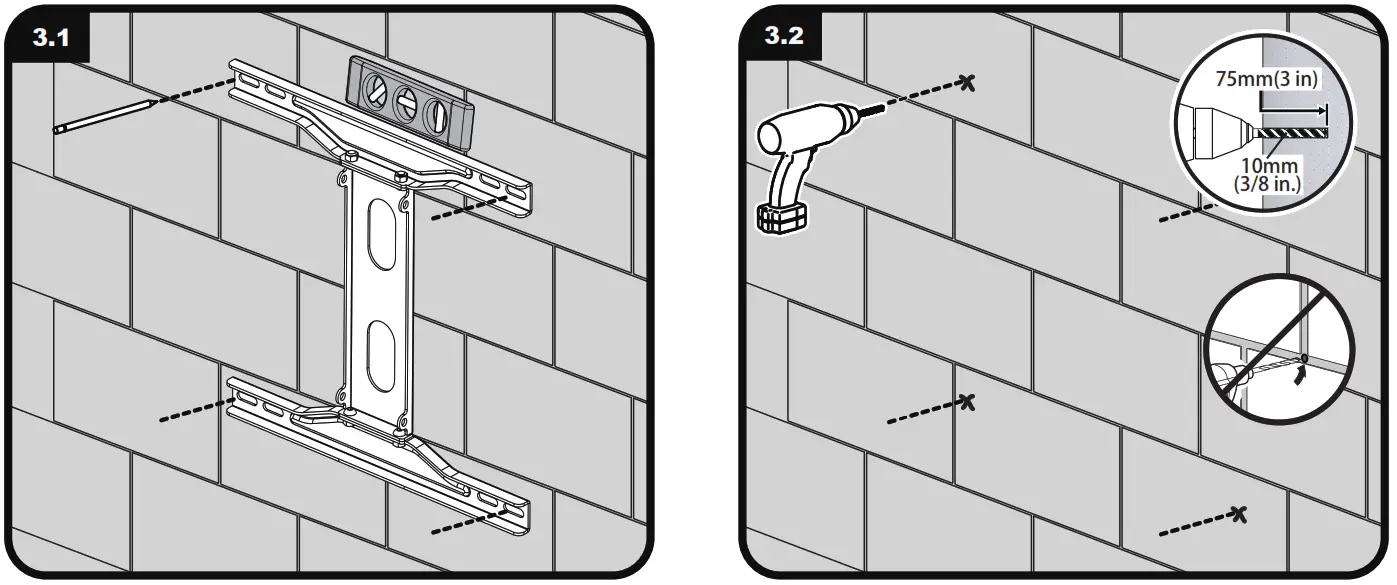 3.1

3.2

75mm(3 in)

10mm
(3/8 in.)