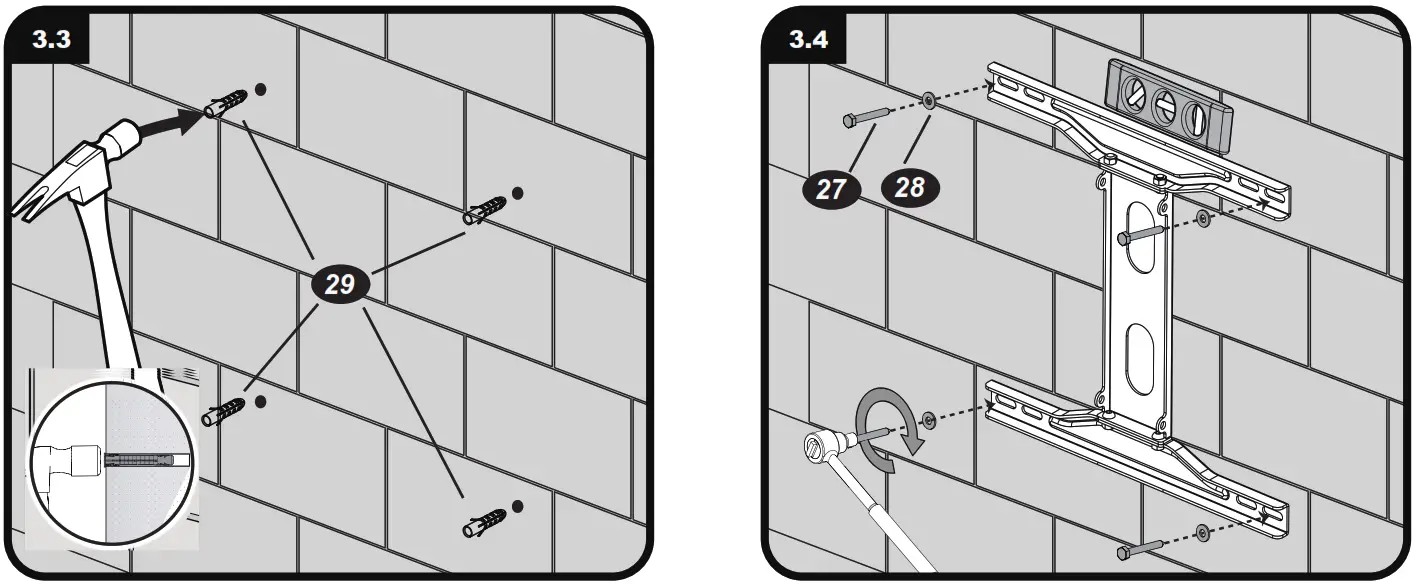 3.3

29

3.4

27

28