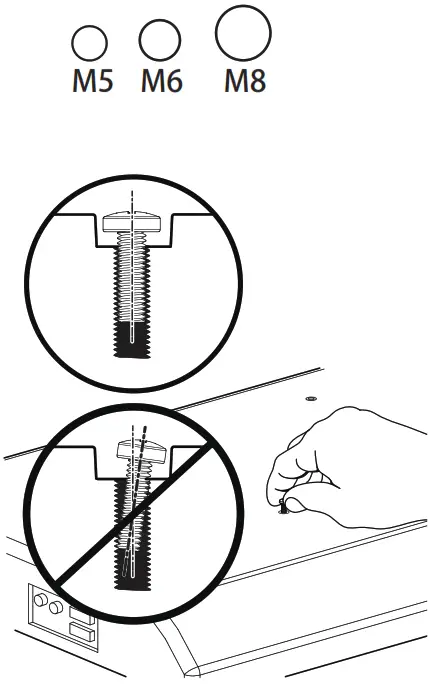 M5 M6 M8