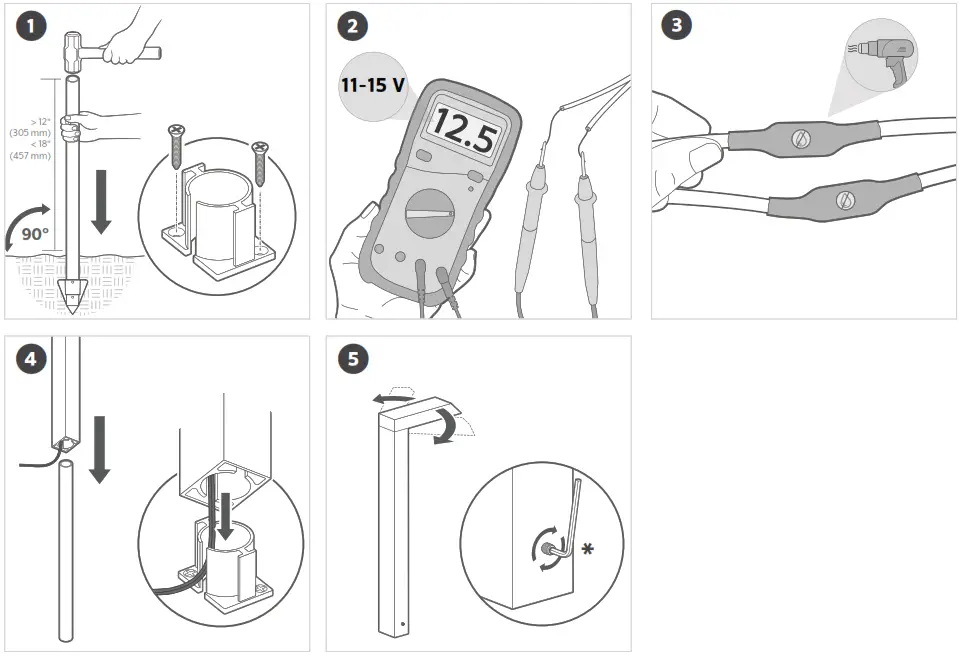 1

> 12"
(305 mm)
< 18"
(457 mm)

90°

2

11-15 V

12.5

3

4

5

*