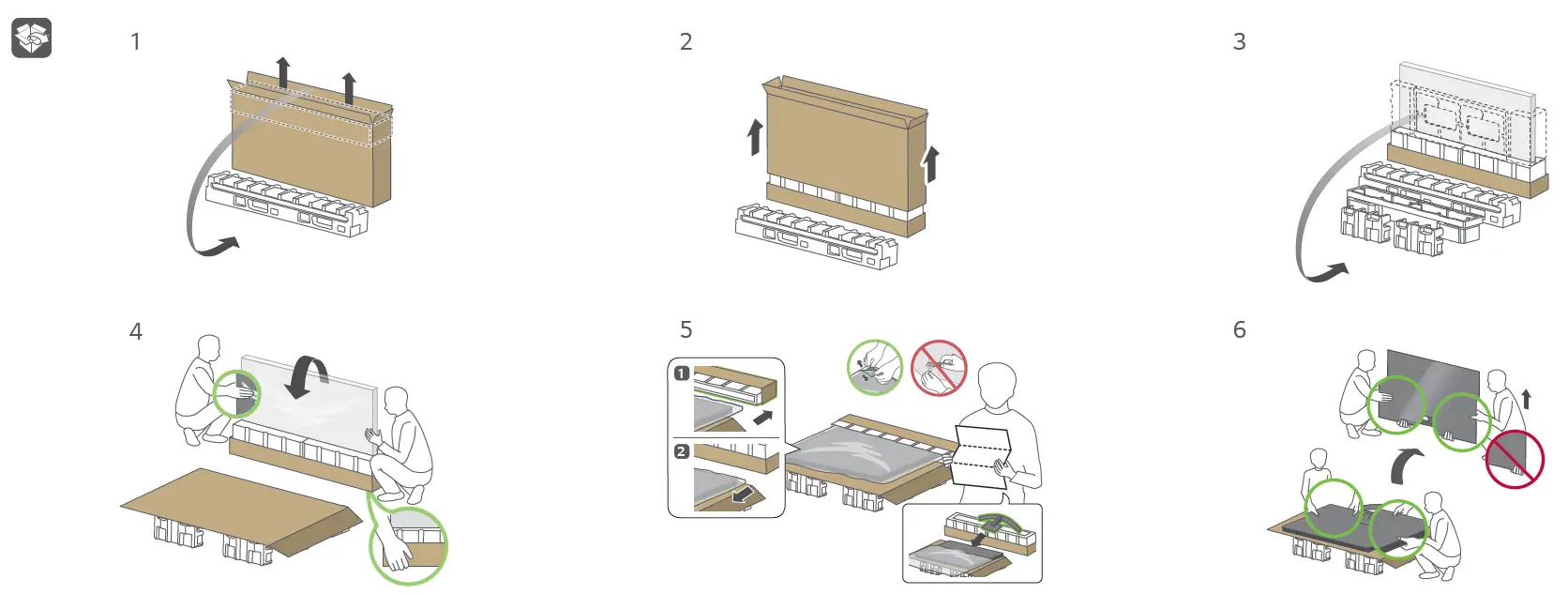 1

2

3

4

5

1

2

6