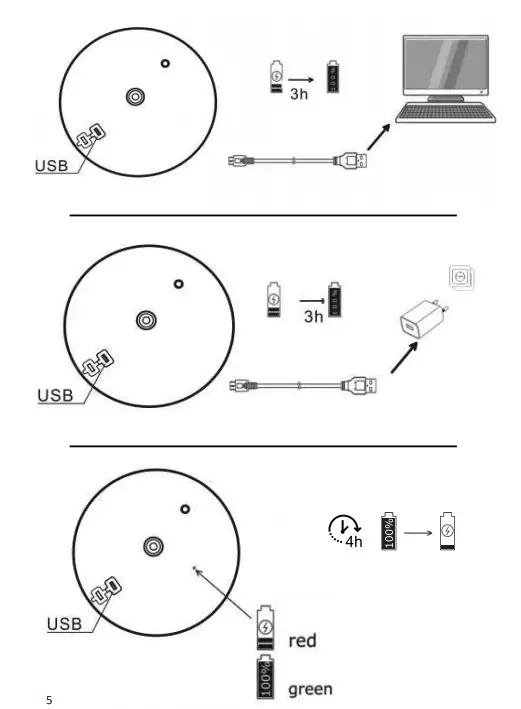 USB

3h

USB

3h

USB

4h

100%

red

100%

green

5