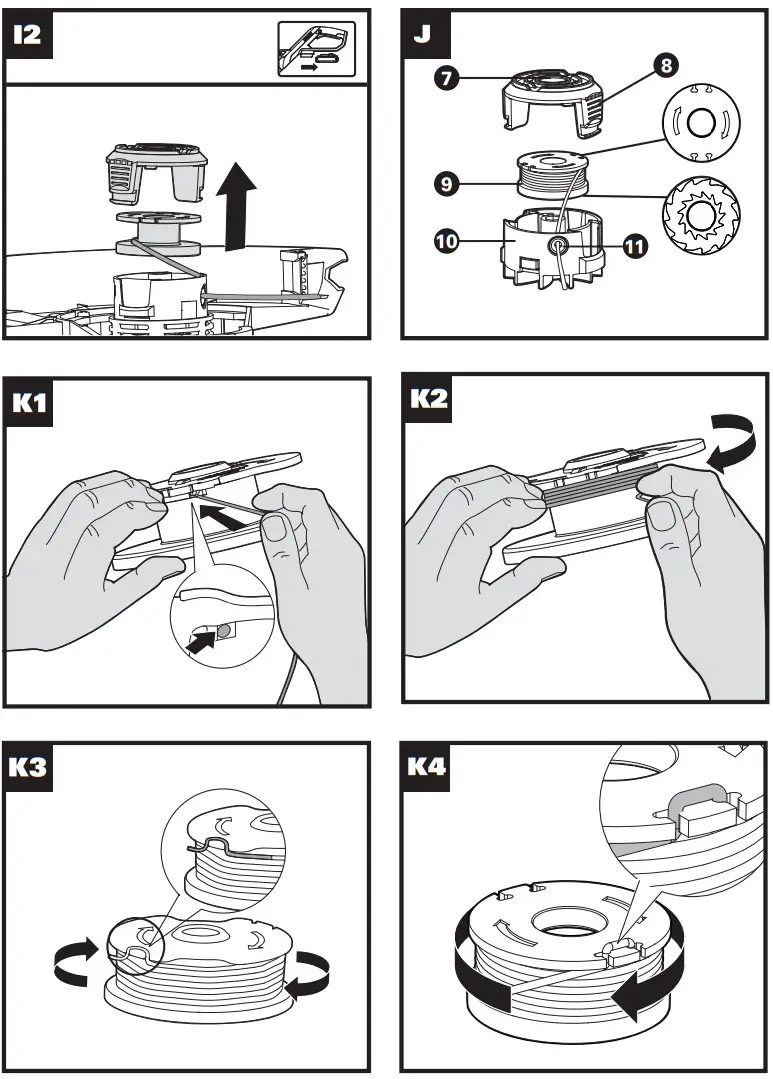 I2

J

7

8

9

10

11

K1

K2

K3

K4