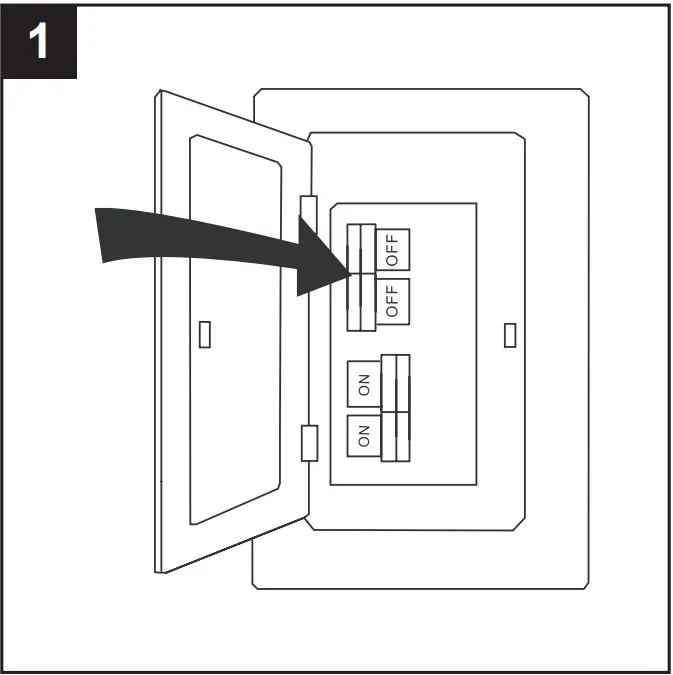 1

OFF
OFF
ON
ON