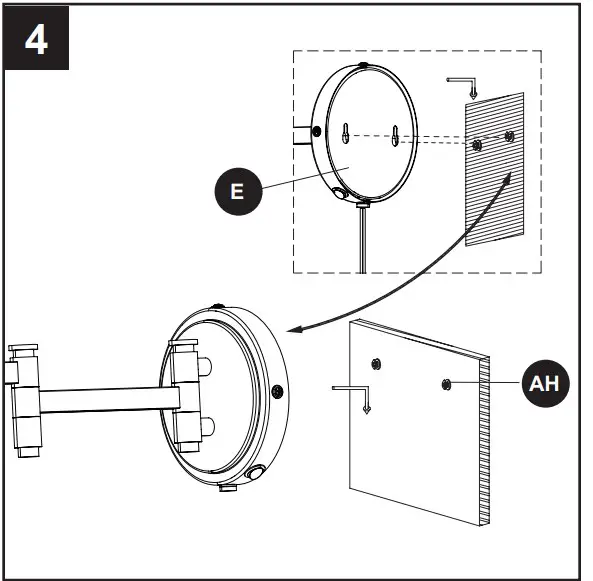 4

E

AH