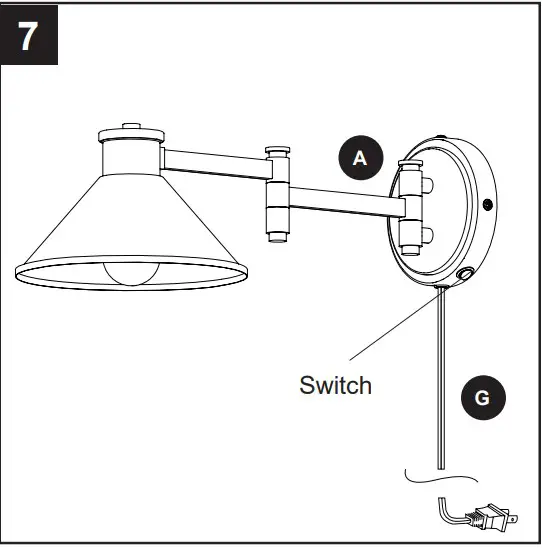 7

A

Switch

G