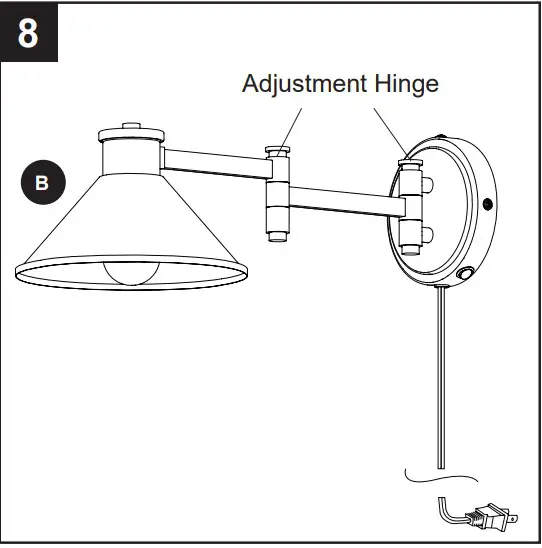 8

Adjustment Hinge

B