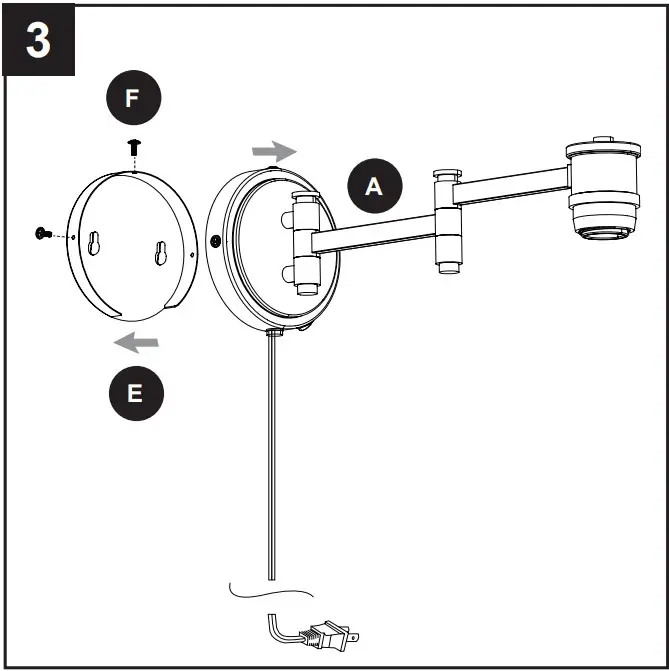 3

F

A

E