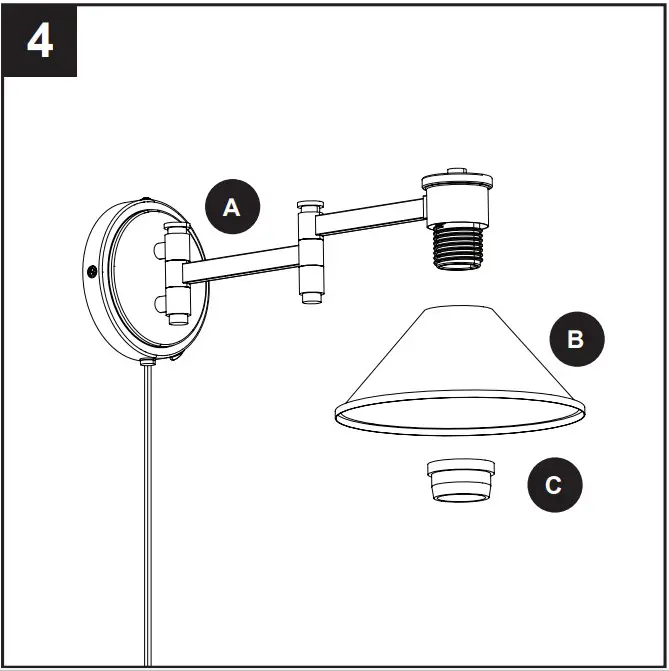 4

A

B

C