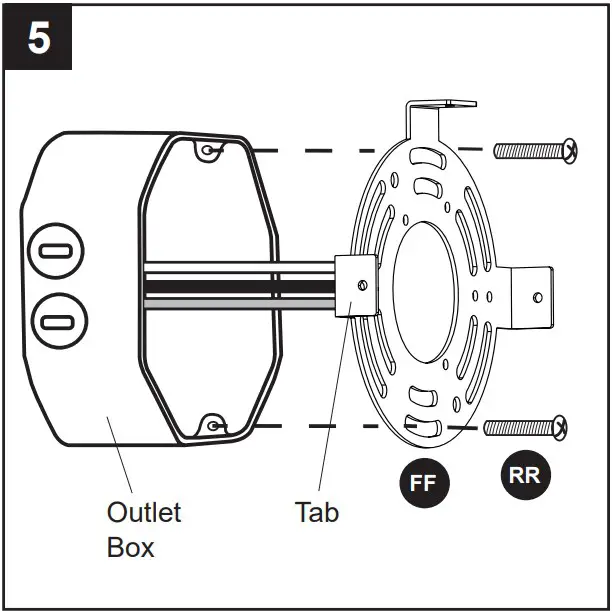 5

FF

RR

Outlet Box

Tab