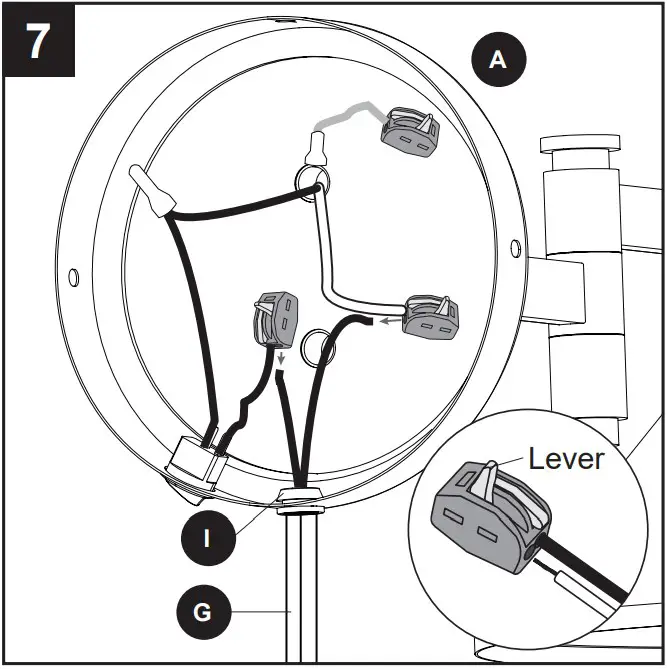 7

A

Lever

I

G