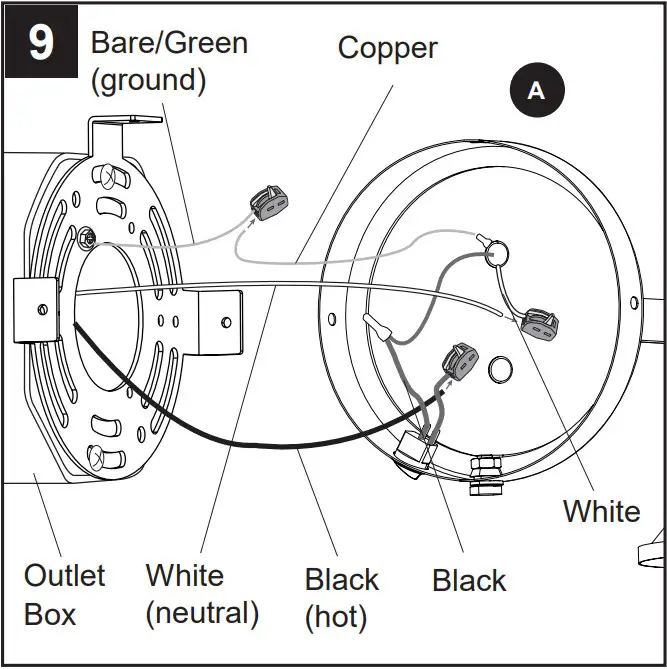 9

Bare/Green (ground)

Copper

A

White

Outlet Box

White (neutral)

Black (hot)

Black