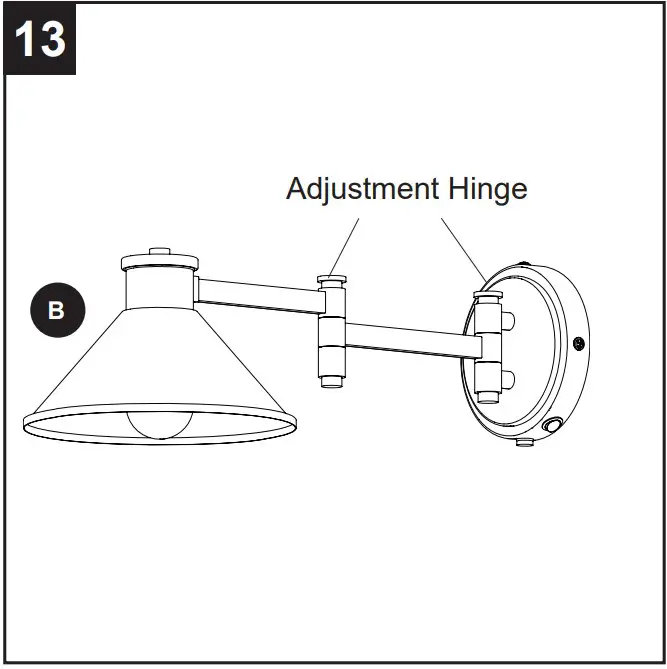 13

Adjustment Hinge

B