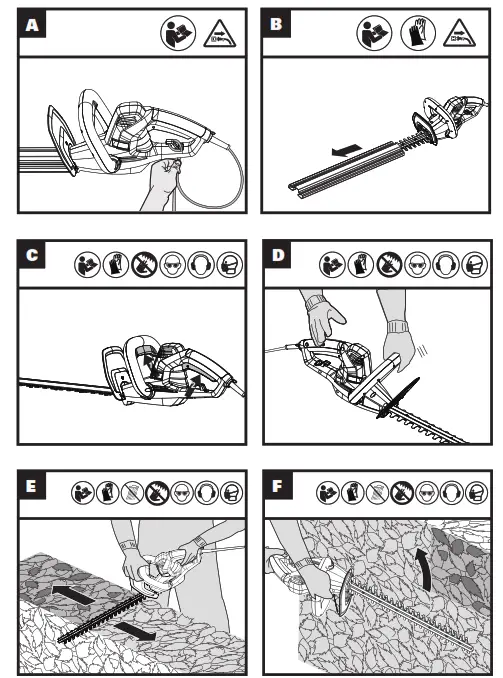 A

B

C

D

E

F