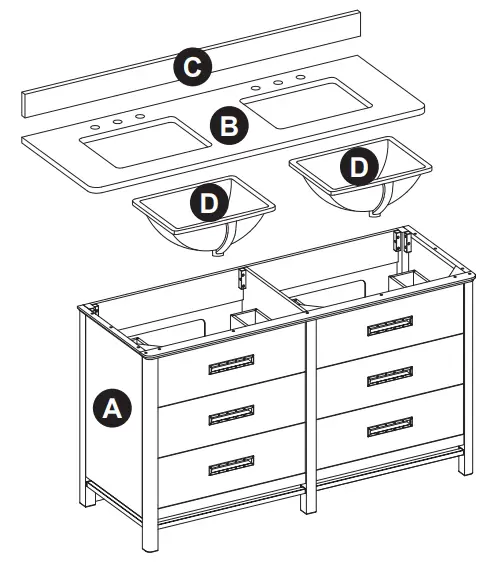 C
B
D
D
A