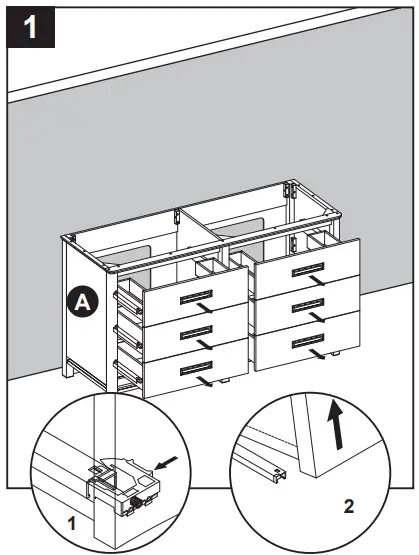 1

A

1

2