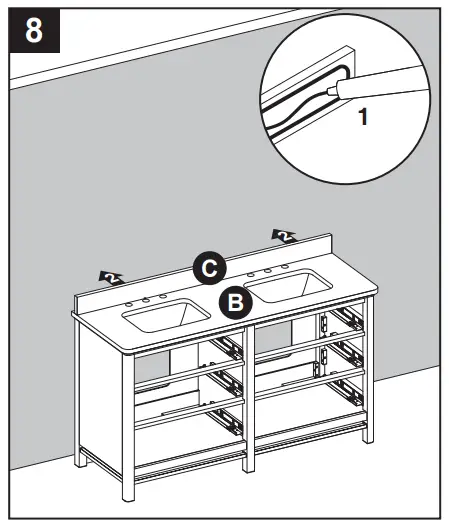 8

1

2

2

C

B