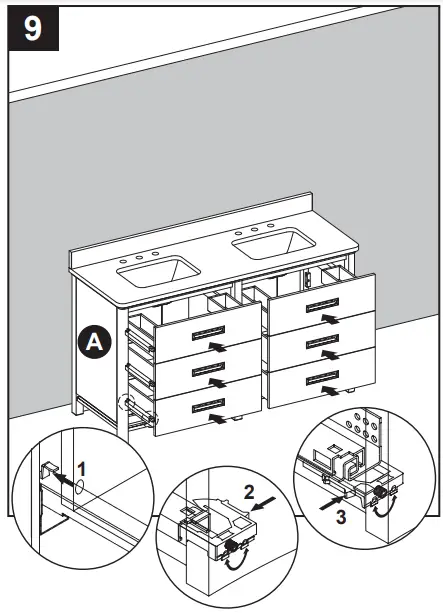 9

A

1

2

3