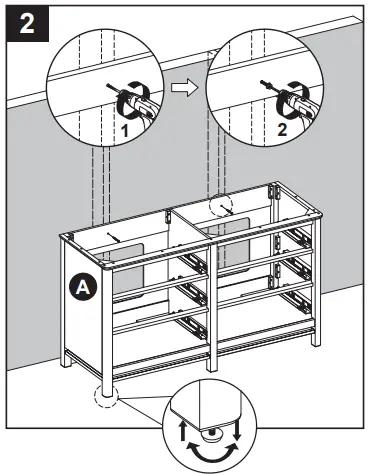 2

1

2

A