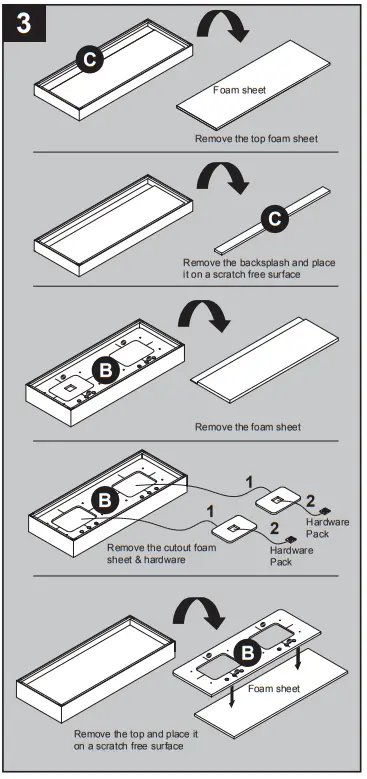 3

C

Foam sheet

Remove the top foam sheet

C

Remove the backsplash and place it on a scratch free surface

B

Remove the foam sheet

B

1

2

Hardware Pack

1

2

Hardware Pack

Remove the cutout foam sheet & hardware

B

Foam sheet

Remove the top and place it on a scratch free surface