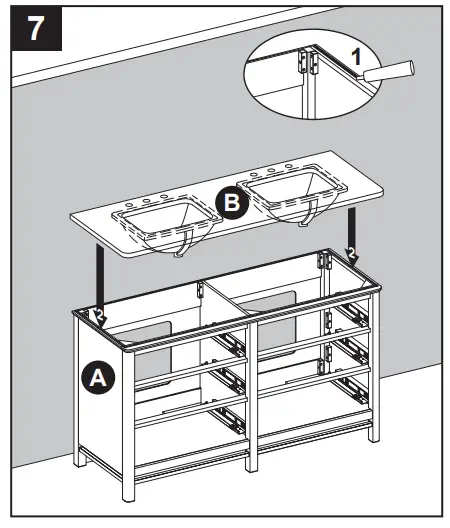 7
1
B
2
2
A