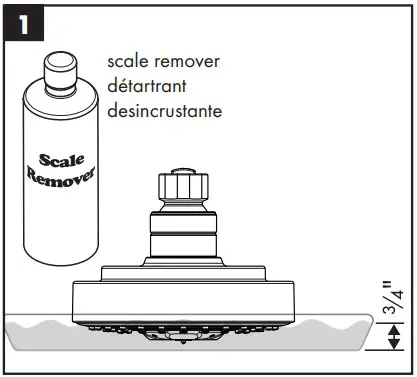 1

scale remover
détartrant
desincrustante

Scale Remover

$3/4$"