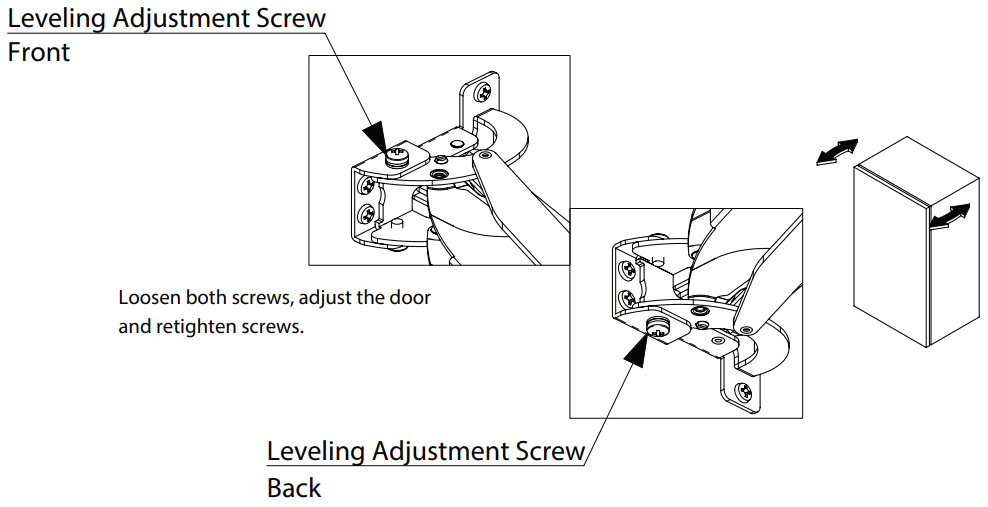 Leveling Adjustment Screw
Front

Loosen both screws, adjust the door and retighten screws.

Leveling Adjustment Screw
Back