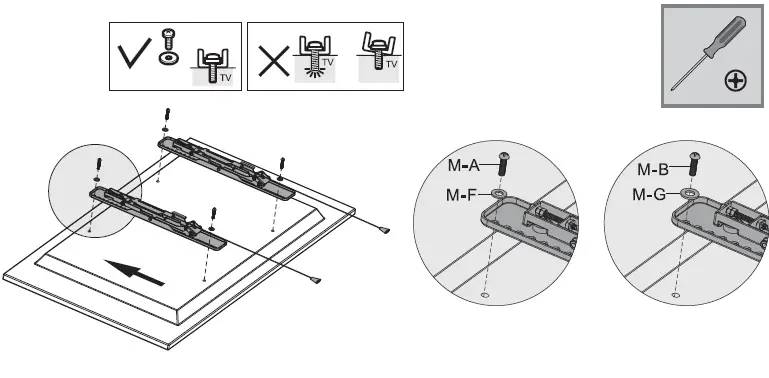 TV

TV

TV

M-A

M-F

M-B

M-G