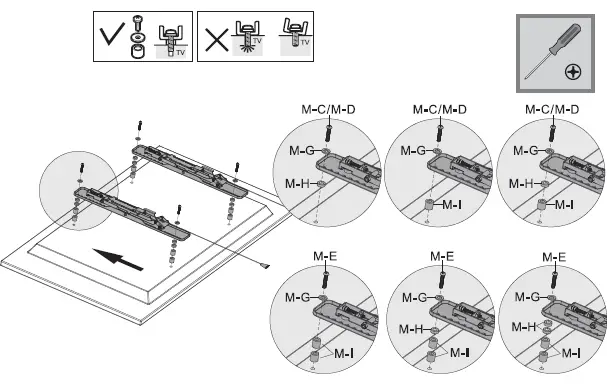 TV

TV TV

M-C/M-D
M-G
M-H

M-C/M-D
M-G
M-I

M-C/M-D
M-G
M-H
M-I

M-E
M-G
M-I

M-E
M-G
M-H
M-I

M-E
M-G
M-H
M-I