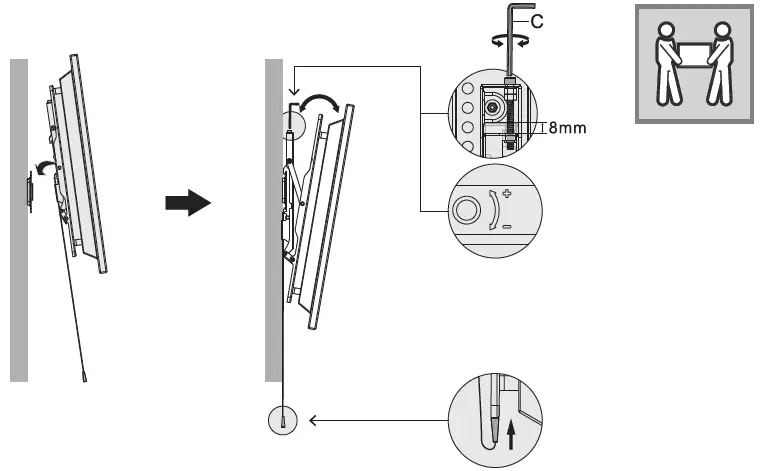 C

8mm

+

−