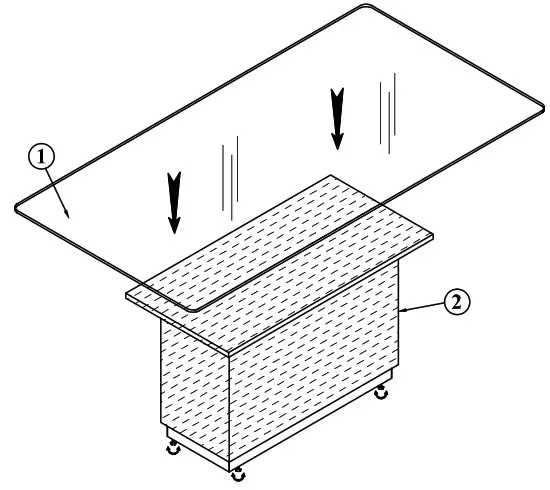 1

2