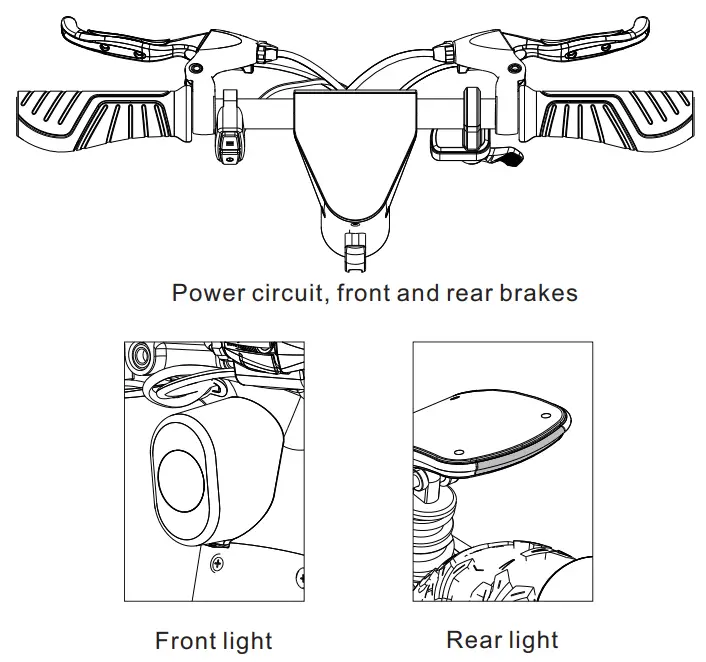 Power circuit, front and rear brakes

Front light

Rear light