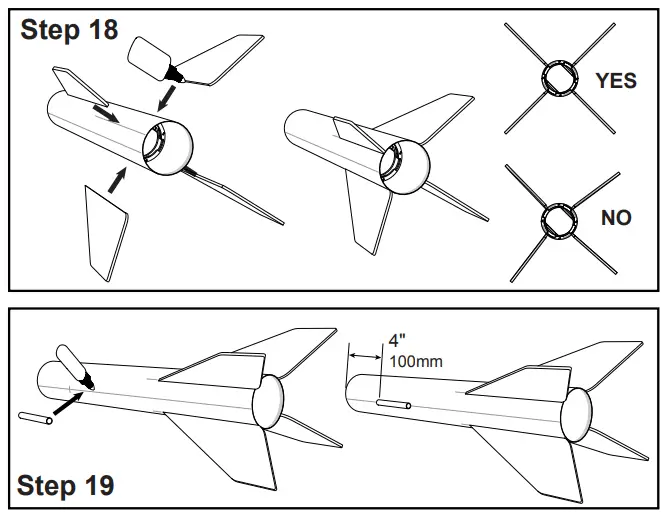 Step 18

YES

NO

4"
100mm

Step 19