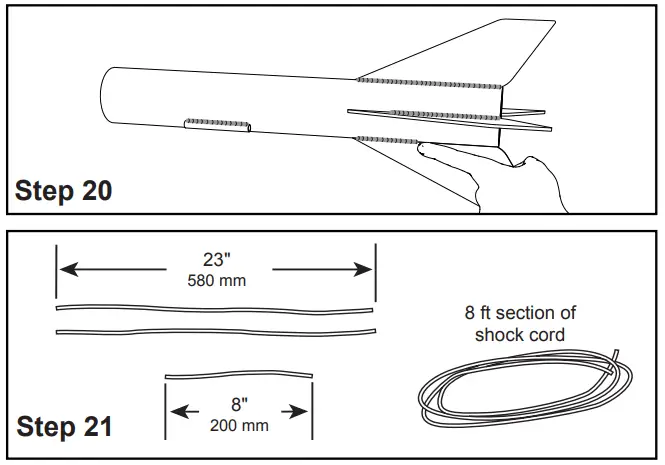 Step 20

23"
580 mm

8 ft section of shock cord

8"
200 mm

Step 21