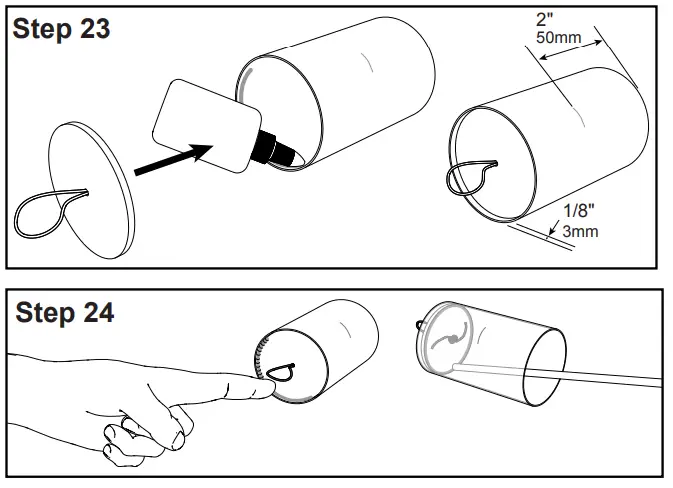 Step 23

2"
50mm

1/8"
3mm

Step 24