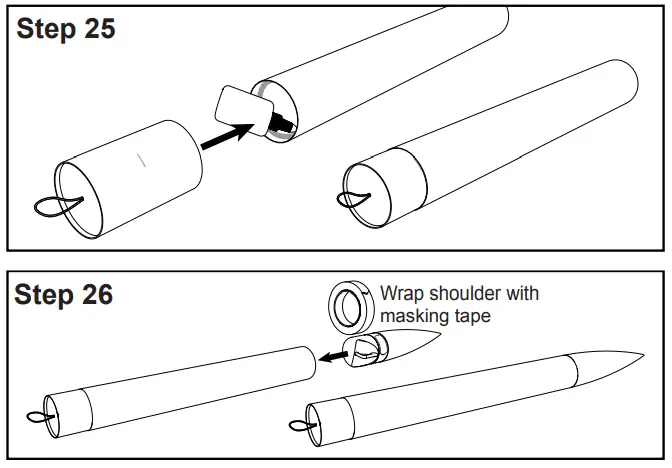 Step 25

Step 26

Wrap shoulder with masking tape